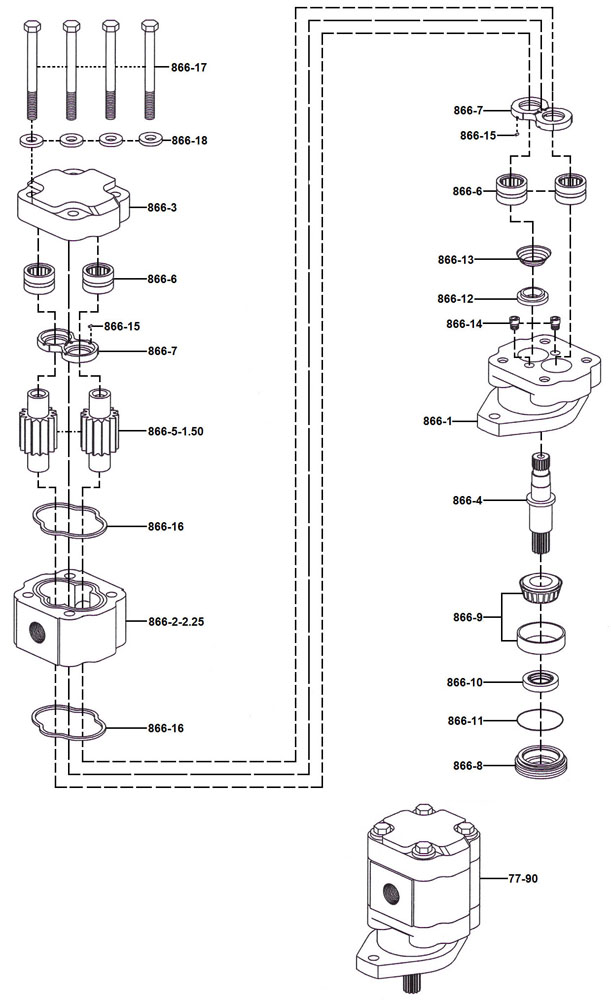 866-17
866-18
866-3
866-6
866-15
866-7
866-5-1.50
866-16
866-2-2.25
866-16
866-7
866-15
866-6
866-13
866-12
866-14
866-1
866-4
866-9
866-10
866-11
866-8
77-90